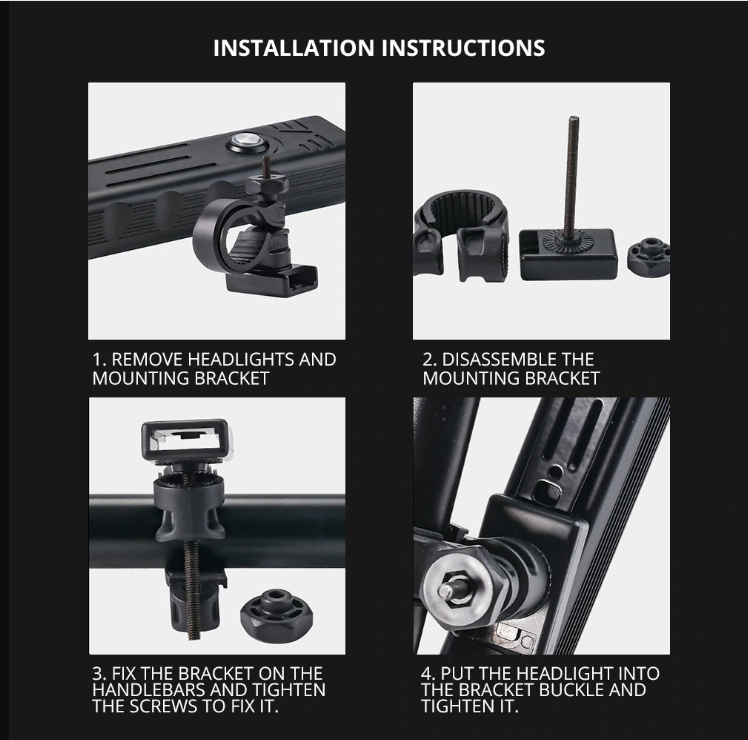 INSTALLATION INSTRUCTIONS

1. REMOVE HEADLIGHTS AND MOUNTING BRACKET

2. DISASSEMBLE THE MOUNTING BRACKET

3. FIX THE BRACKET ON THE HANDLEBARS AND TIGHTEN THE SCREWS TO FIX IT.

4. PUT THE HEADLIGHT INTO THE BRACKET BUCKLE AND TIGHTEN IT.